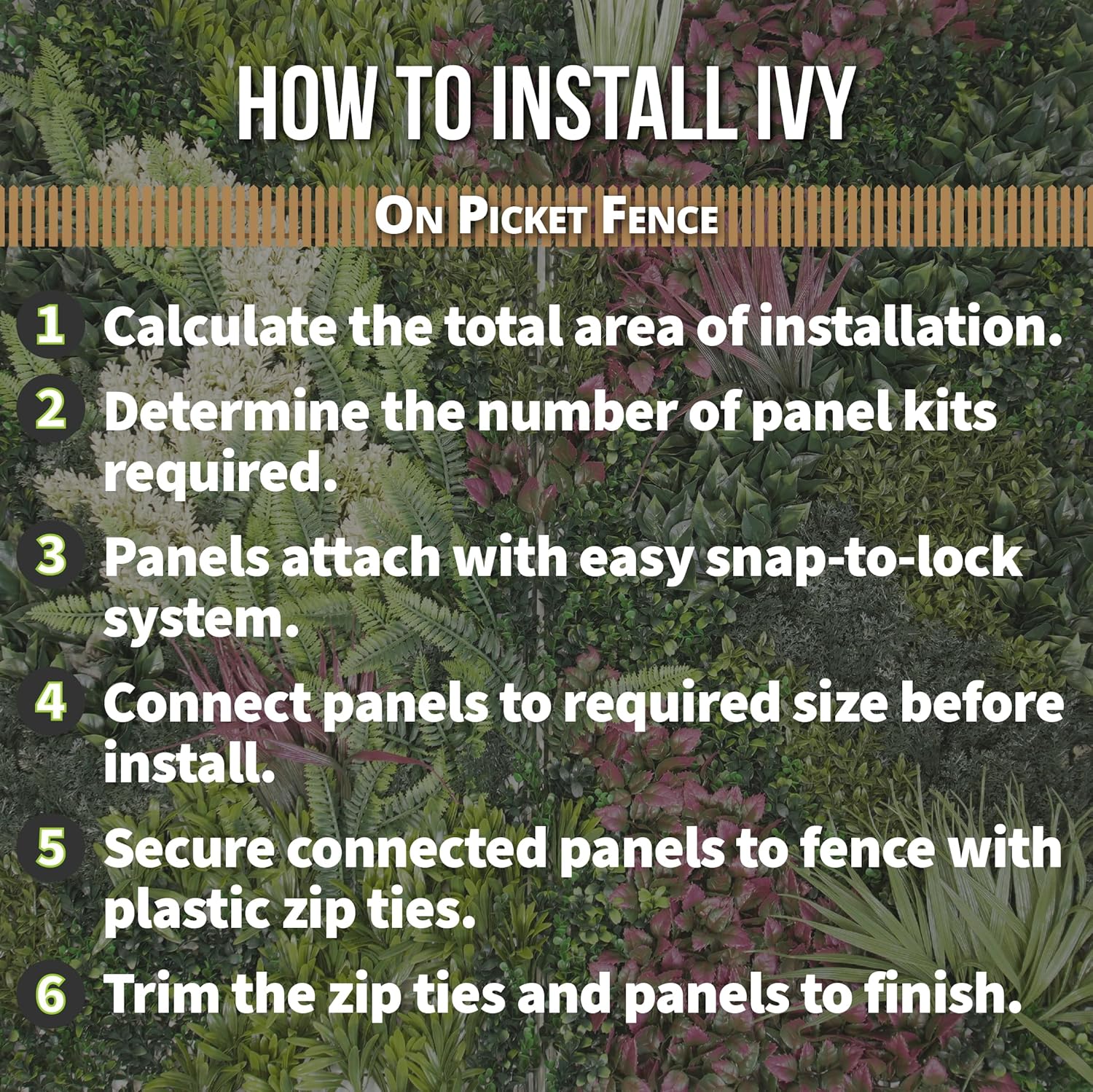 HOW TO INSTALL IVY

ON PICKET FENCE

1 Calculate the total area of installation.

2 Determine the number of panel kits required.

3 Panels attach with easy snap-to-lock system.

4 Connect panels to required size before install.

5 Secure connected panels to fence with plastic zip ties.

6 Trim the zip ties and panels to finish.