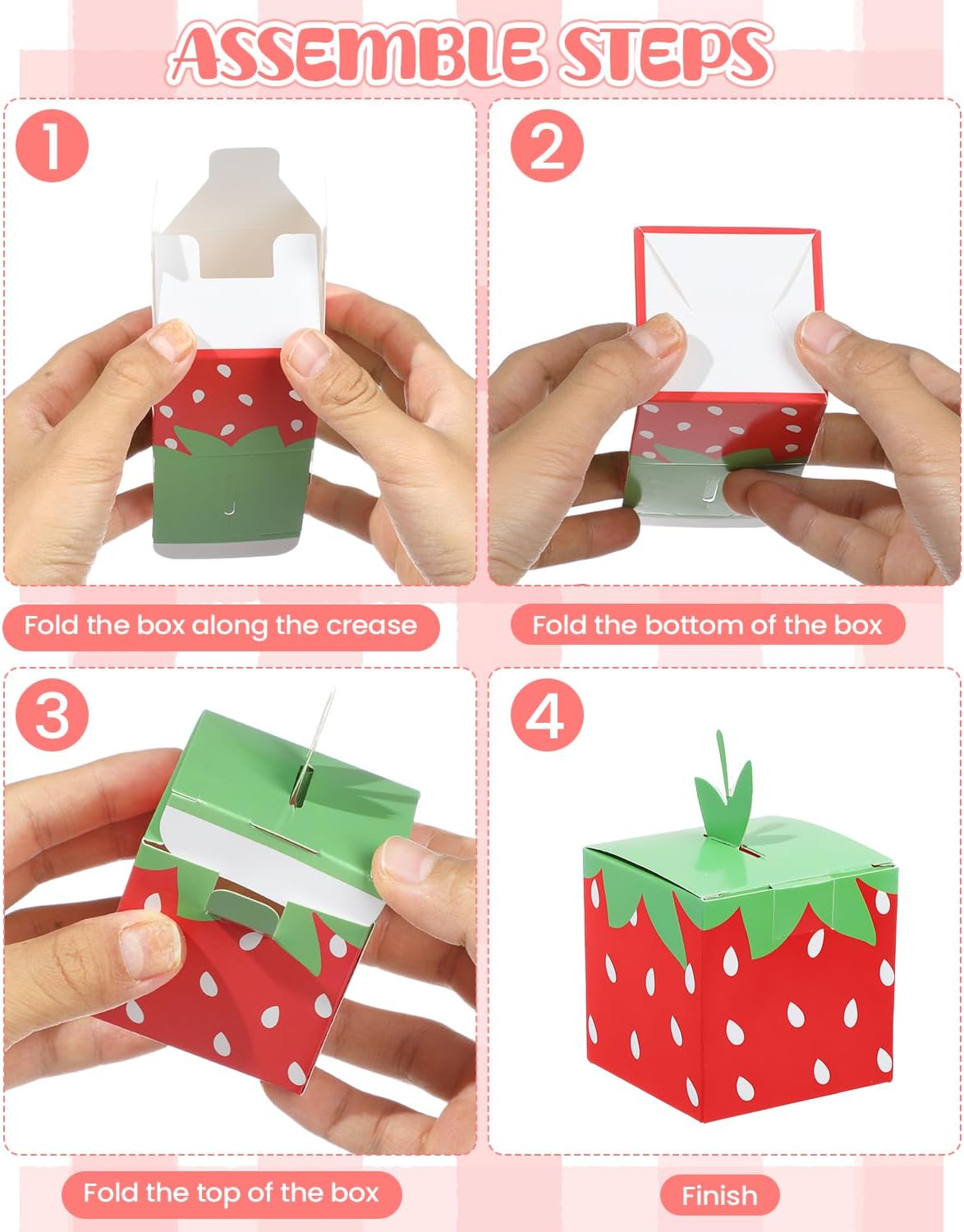 ASSEMBLE STEPS

1

Fold the box along the crease

2

Fold the bottom of the box

3

Fold the top of the box

4

Finish