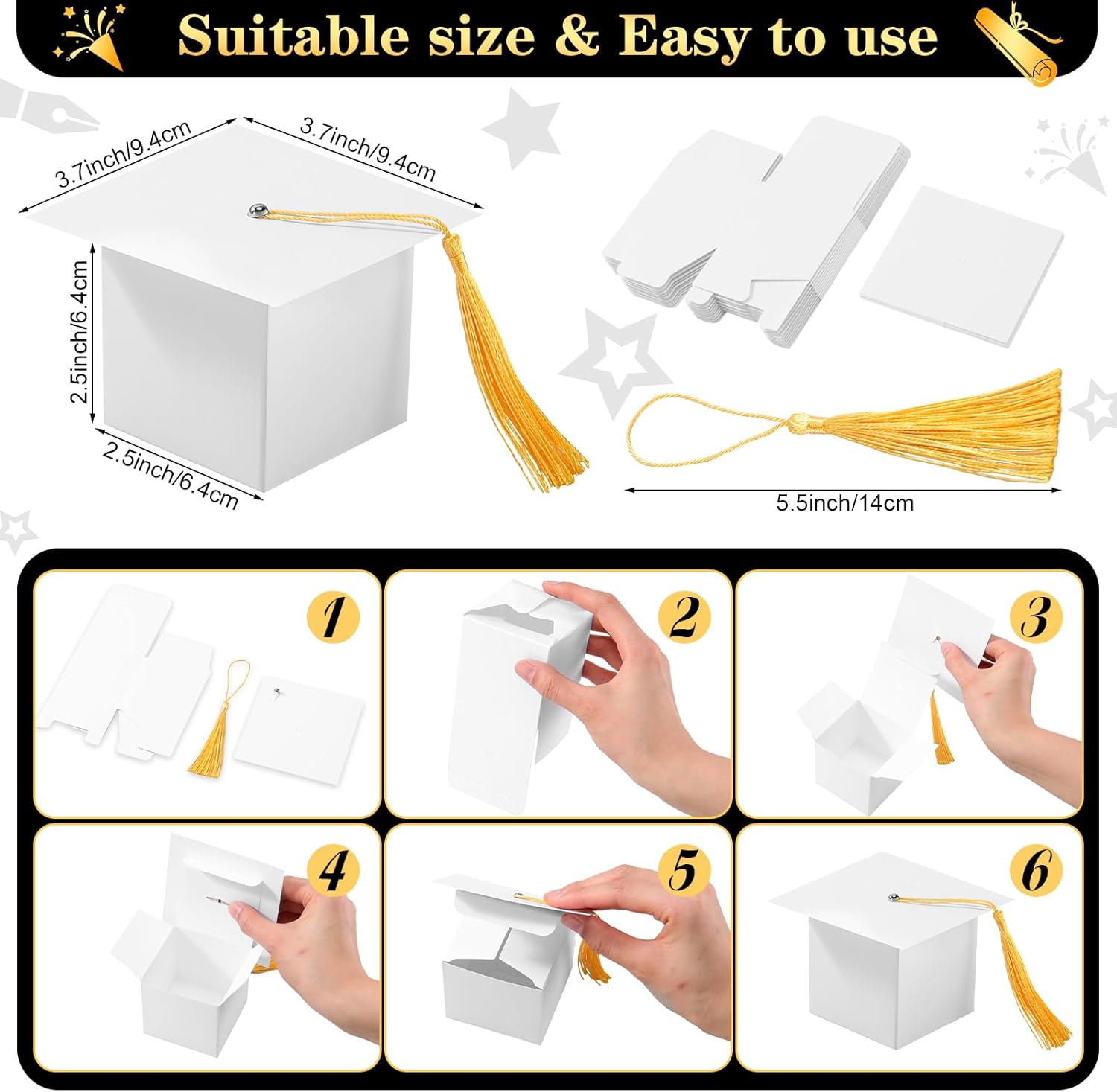 Suitable size & Easy to use

3.7inch/9.4cm

3.7inch/9.4cm

2.5inch/6.4cm

2.5inch/6.4cm

5.5inch/14cm

1

2

3

4

5

6