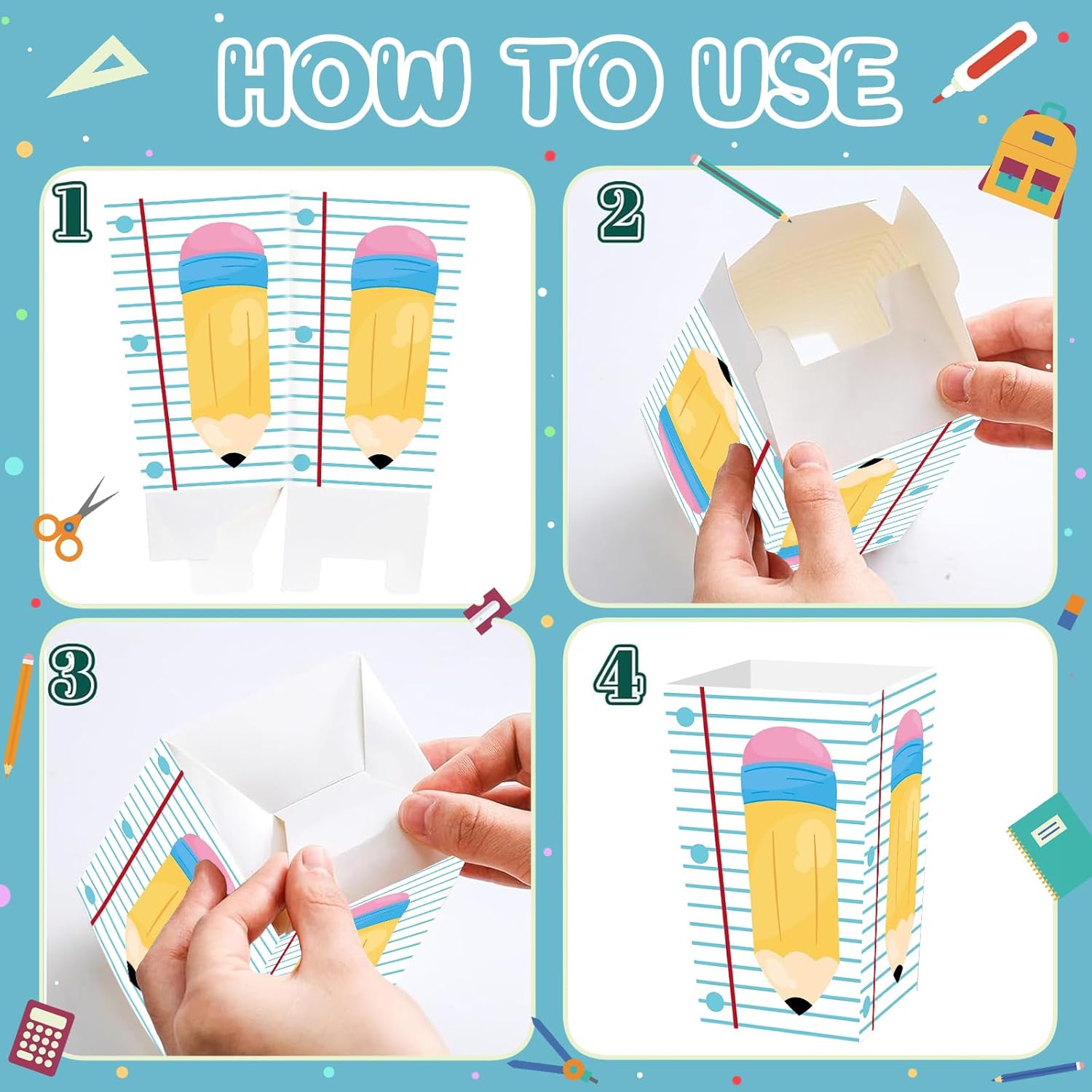 HOW TO USE

1

2

3

4