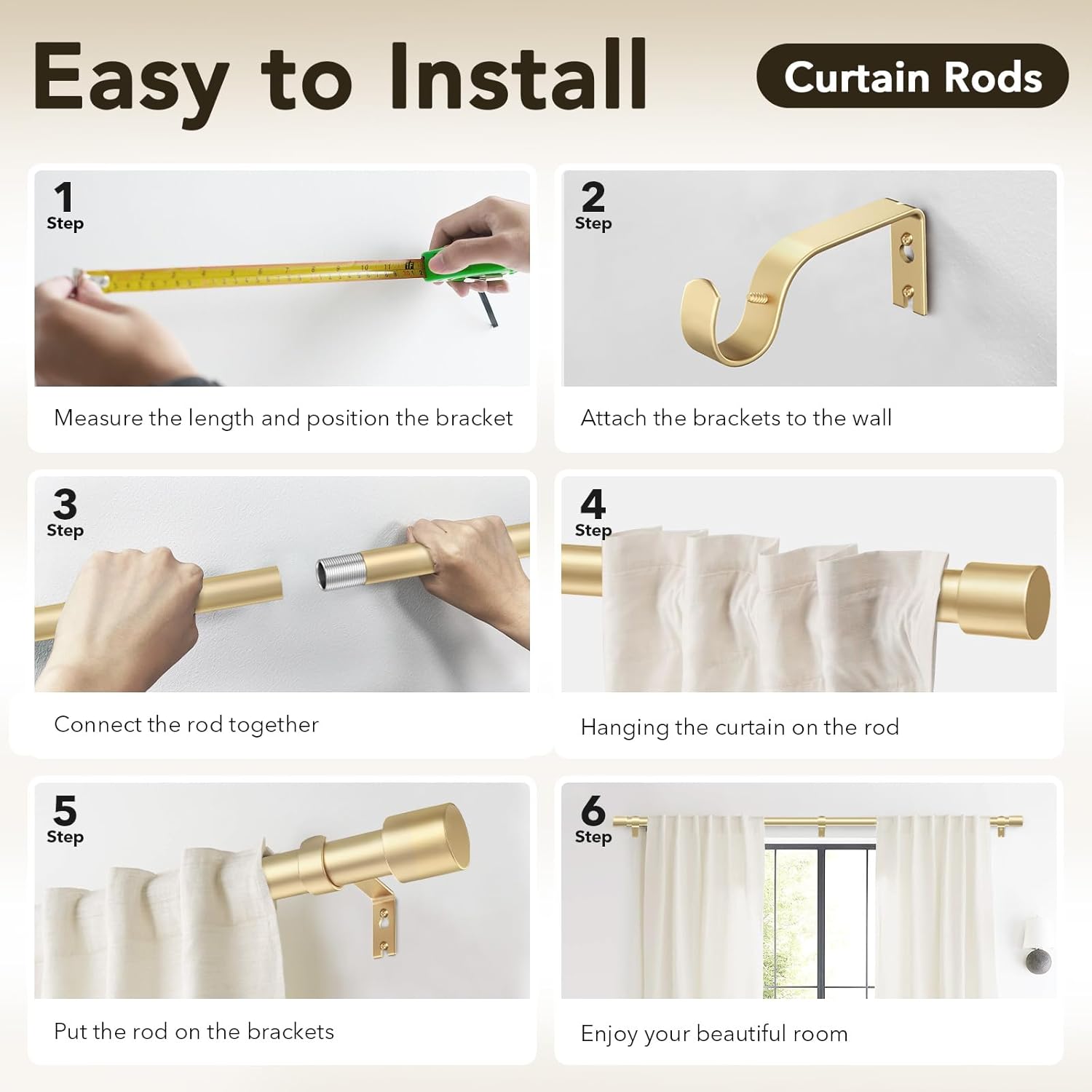 Easy to Install

Curtain Rods

1
Step

Measure the length and position the bracket

2
Step

Attach the brackets to the wall

3
Step

Connect the rod together

4
Step

Hanging the curtain on the rod

5
Step

Put the rod on the brackets

6
Step

Enjoy your beautiful room