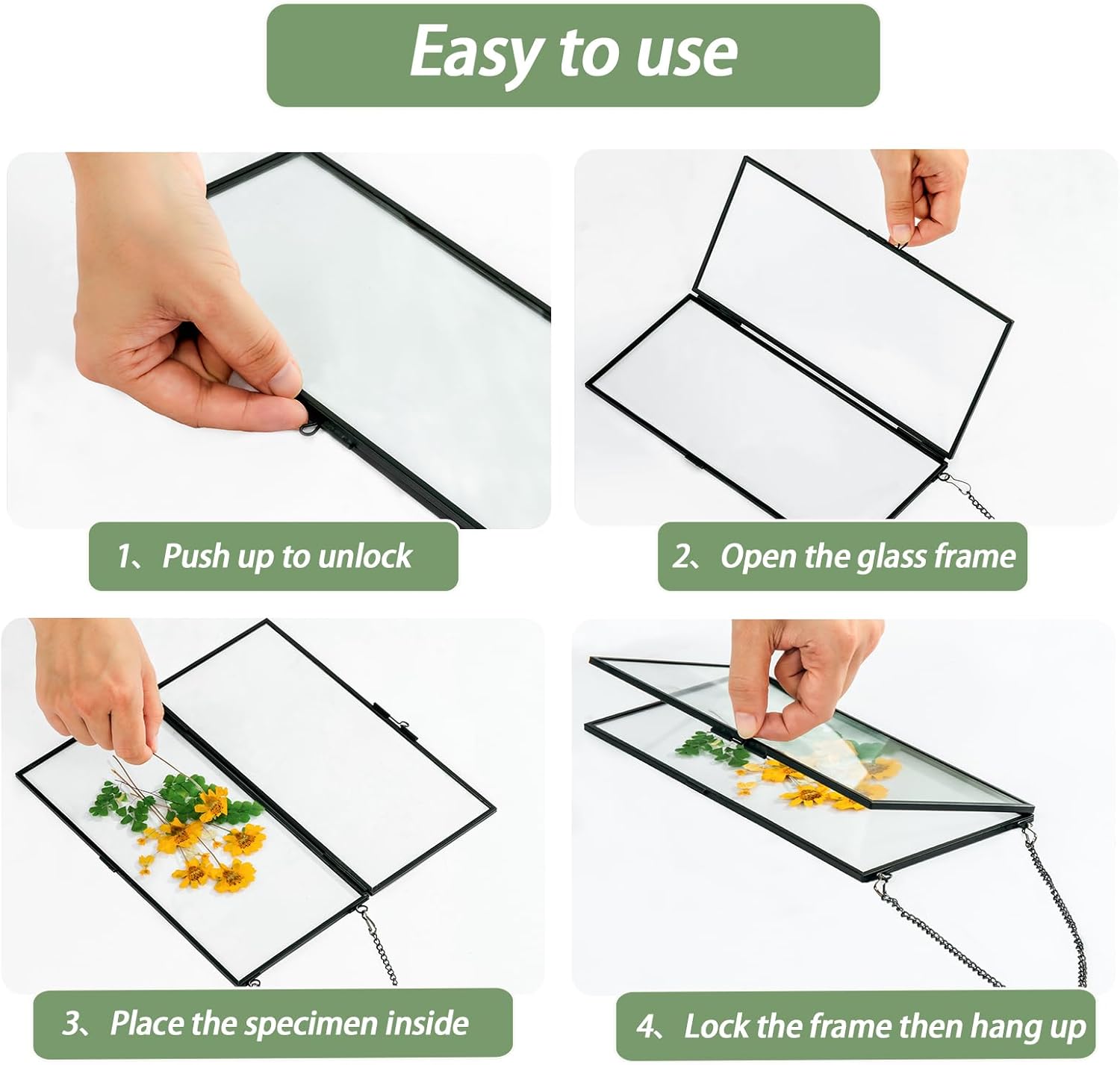 Easy to use

1、Push up to unlock

2、Open the glass frame

3、Place the specimen inside

4、Lock the frame then hang up