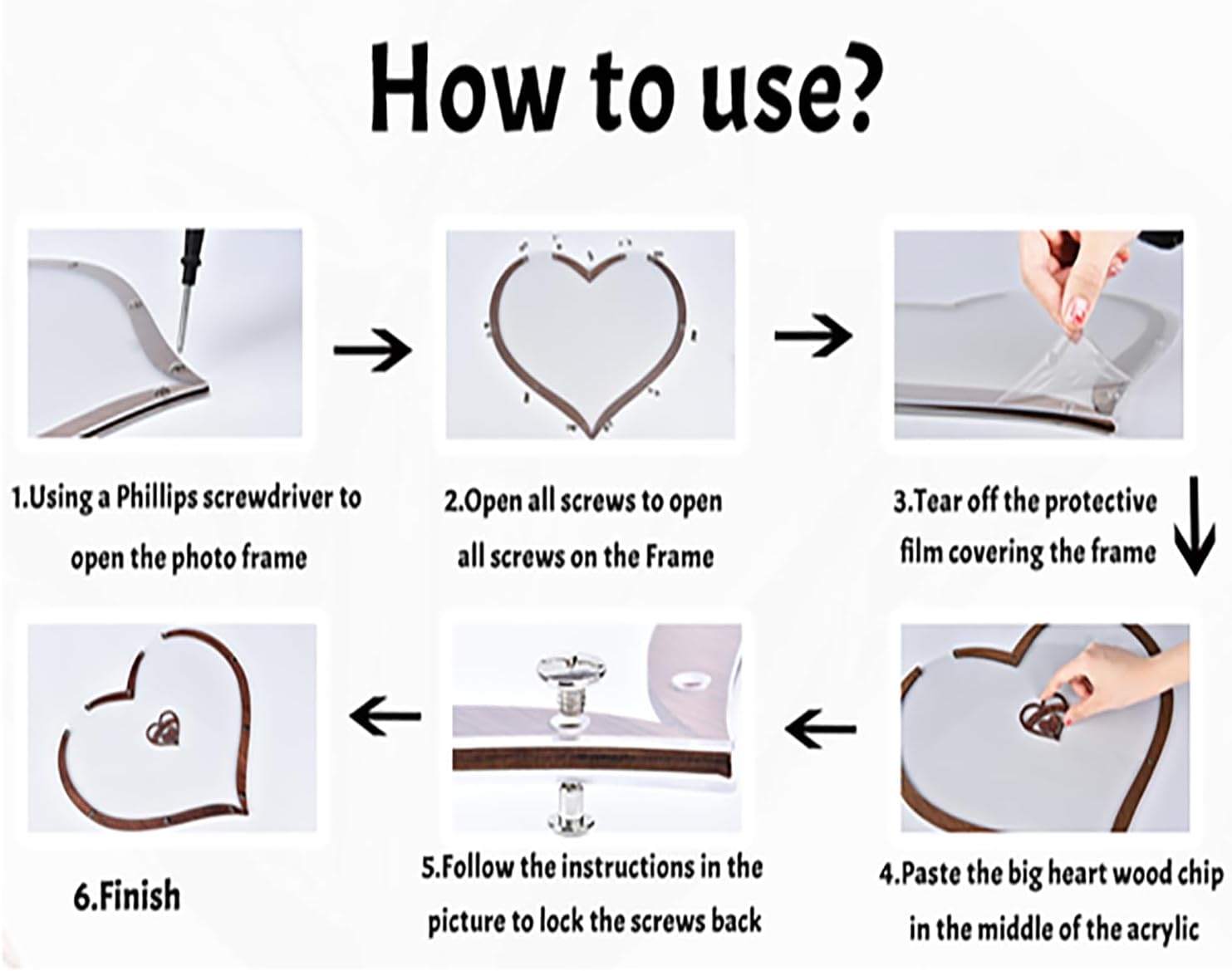 How to use?

1.Using a Phillips screwdriver to open the photo frame

2.Open all screws to open all screws on the Frame

3.Tear off the protective film covering the frame

4.Paste the big heart wood chip in the middle of the acrylic

5.Follow the instructions in the picture to lock the screws back

6.Finish