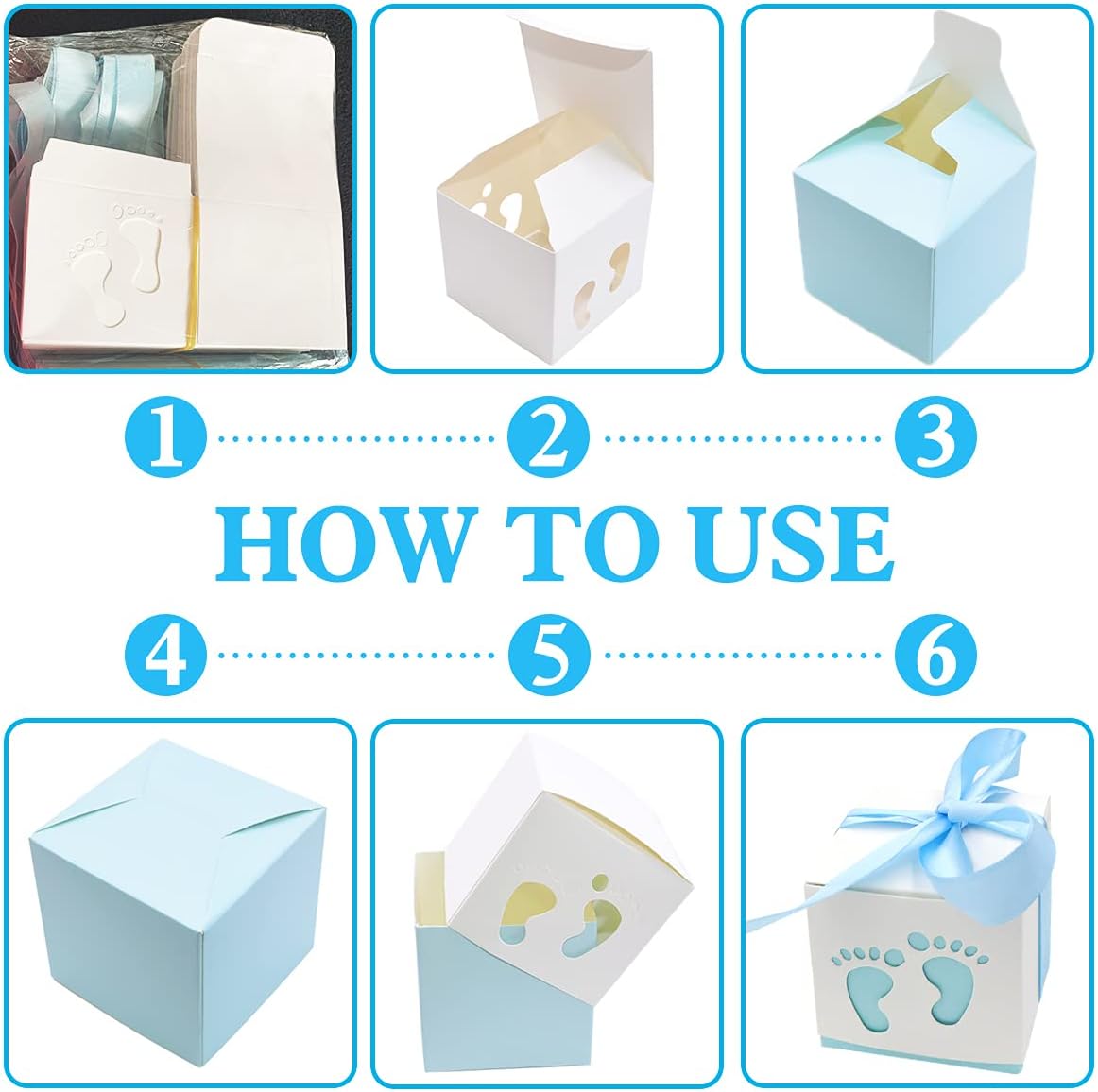 1
2
3
HOW TO USE
4
5
6