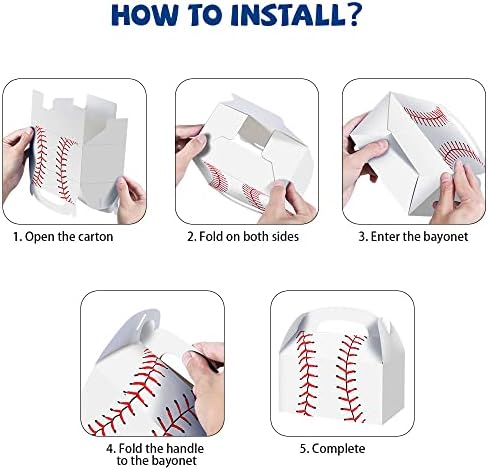 HOW TO INSTALL?

1. Open the carton

2. Fold on both sides

3. Enter the bayonet

4. Fold the handle to the bayonet

5. Complete