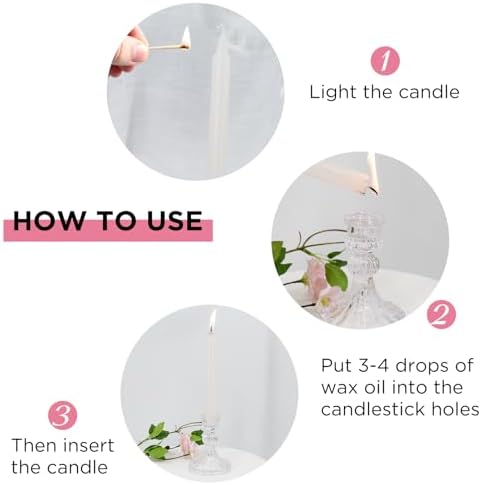 1
Light the candle

HOW TO USE

2
Put 3-4 drops of wax oil into the candlestick holes

3
Then insert the candle