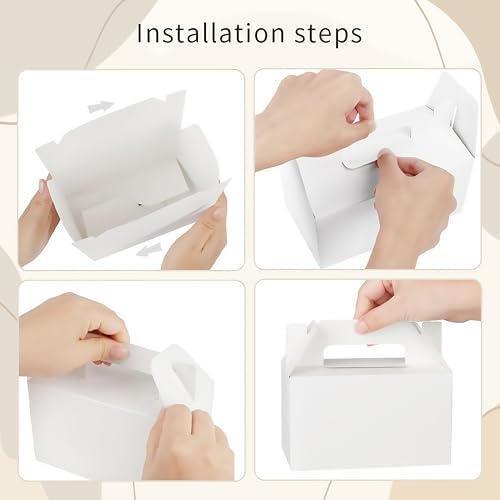 Installation steps