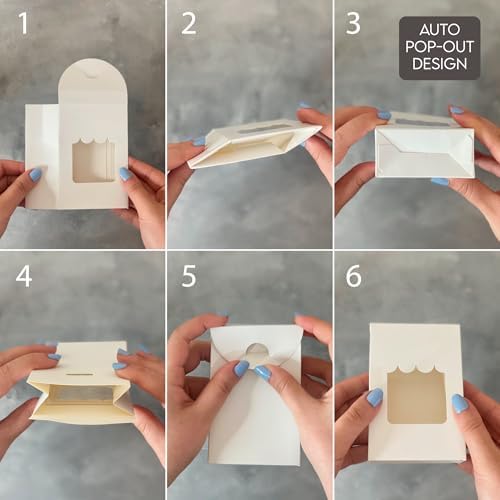 1

2

3

AUTO POP-OUT DESIGN

4

5

6