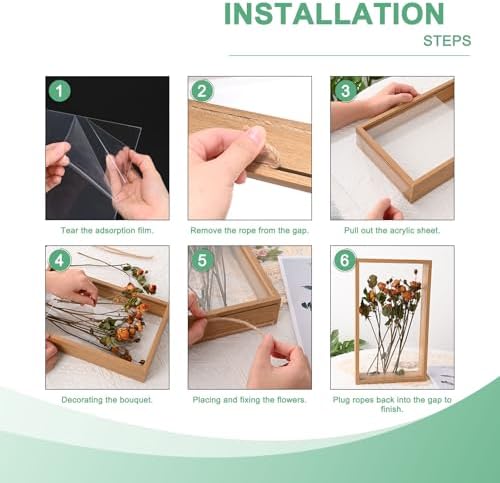 INSTALLATION

STEPS

1

Tear the adsorption film.

2

Remove the rope from the gap.

3

Pull out the acrylic sheet.

4

Decorating the bouquet.

5

Placing and fixing the flowers.

6

Plug ropes back into the gap to finish.